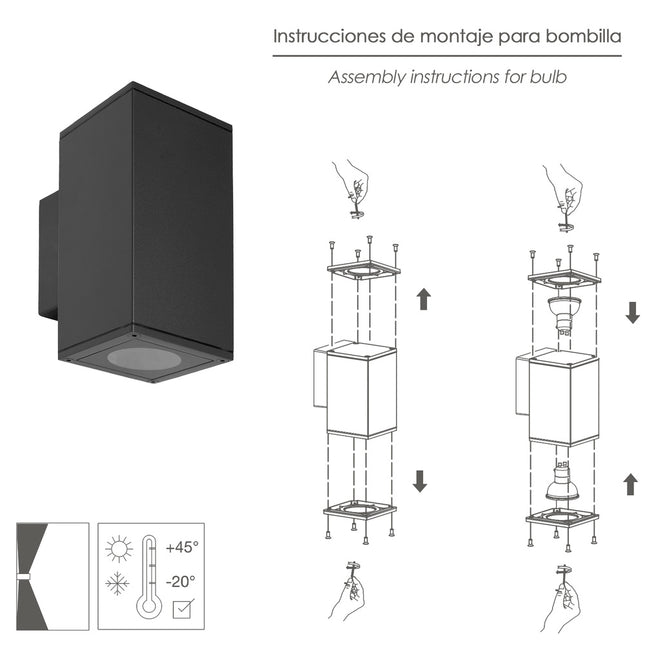 Instrucciones de montaje para bombilla

Assembly instructions for bulb

+45°

-20°