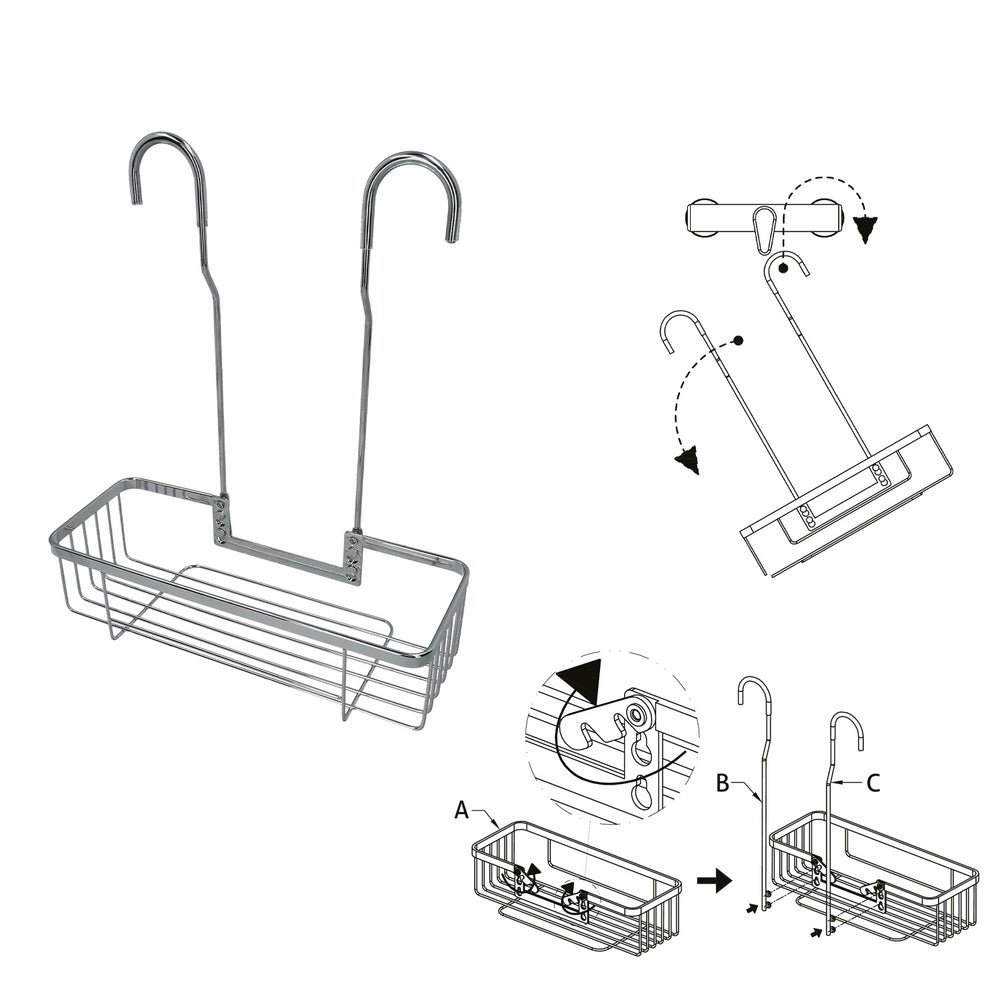 A

B

C