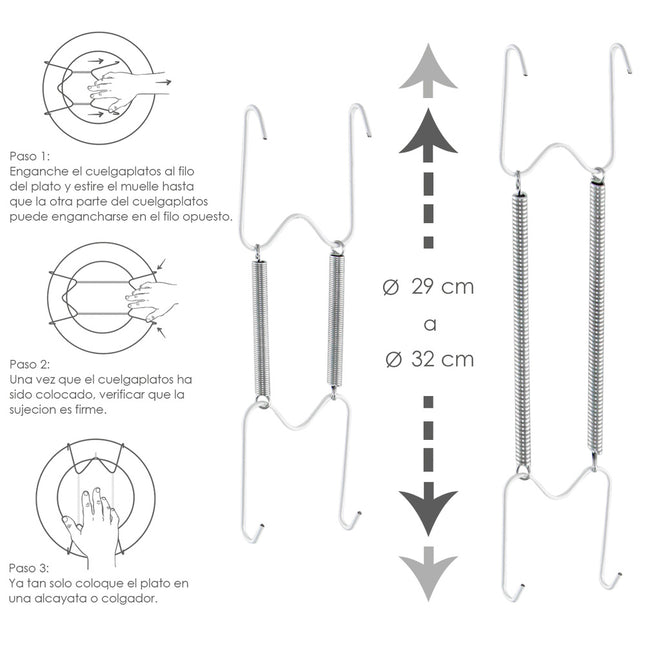 Paso 1:
Enganche el cuelgaplatos al filo del plato y estire el muelle hasta que la otra parte del cuelgaplatos puede engancharse en el filo opuesto.

Paso 2:
Una vez que el cuelgaplatos ha sido colocado, verificar que la sujecion es firme.

Paso 3:
Ya tan solo coloque el plato en una alcayata o colgador.

Ø 29 cm
a
Ø 32 cm