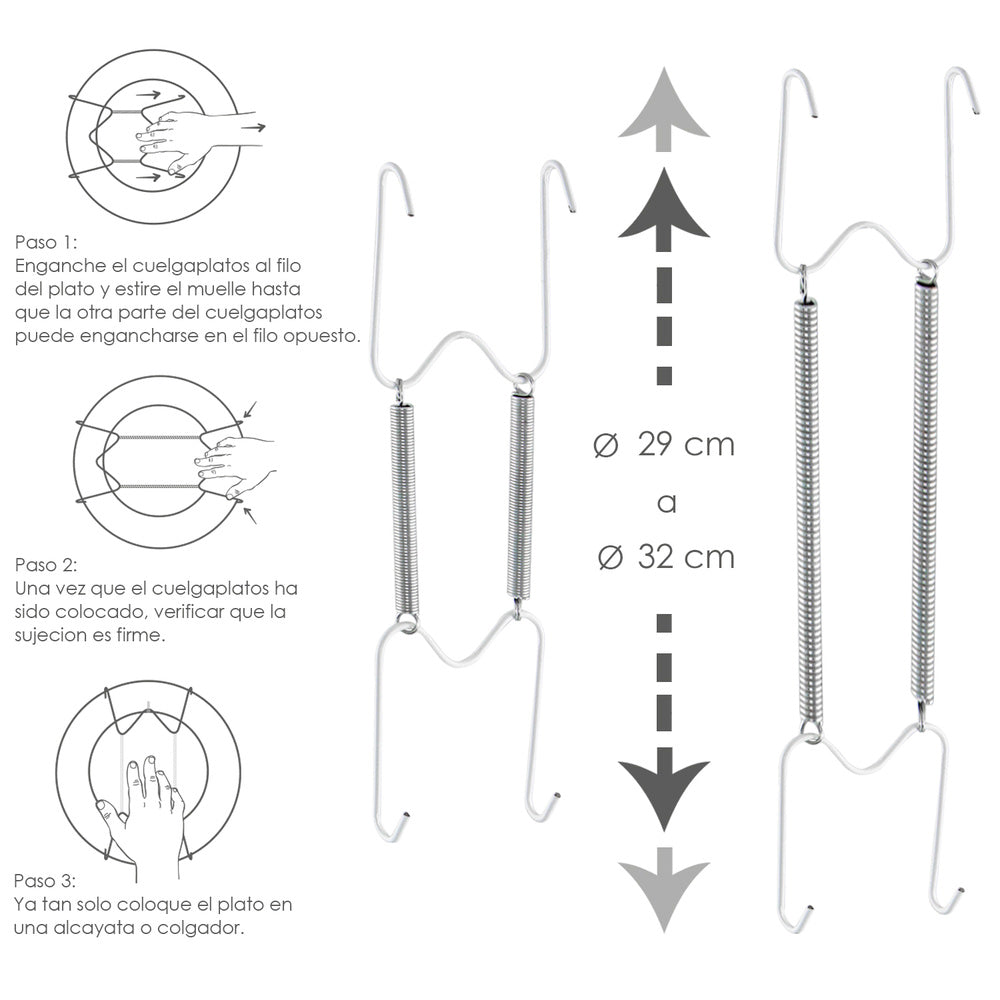 Paso 1:
Enganche el cuelgaplatos al filo del plato y estire el muelle hasta que la otra parte del cuelgaplatos puede engancharse en el filo opuesto.

Paso 2:
Una vez que el cuelgaplatos ha sido colocado, verificar que la sujecion es firme.

Paso 3:
Ya tan solo coloque el plato en una alcayata o colgador.

Ø 29 cm
a
Ø 32 cm