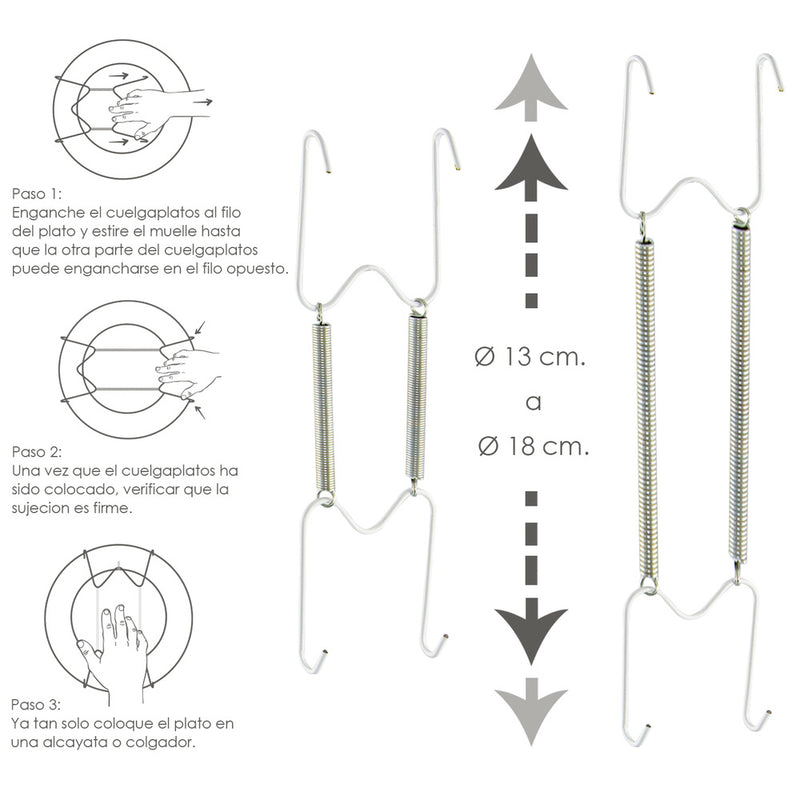 Paso 1:
Enganche el cuelgaplatos al filo del plato y estire el muelle hasta que la otra parte del cuelgaplatos puede engancharse en el filo opuesto.

Paso 2:
Una vez que el cuelgaplatos ha sido colocado, verificar que la sujecion es firme.

Paso 3:
Ya tan solo coloque el plato en una alcayata o colgador.

Ø 13 cm.
a
Ø 18 cm.