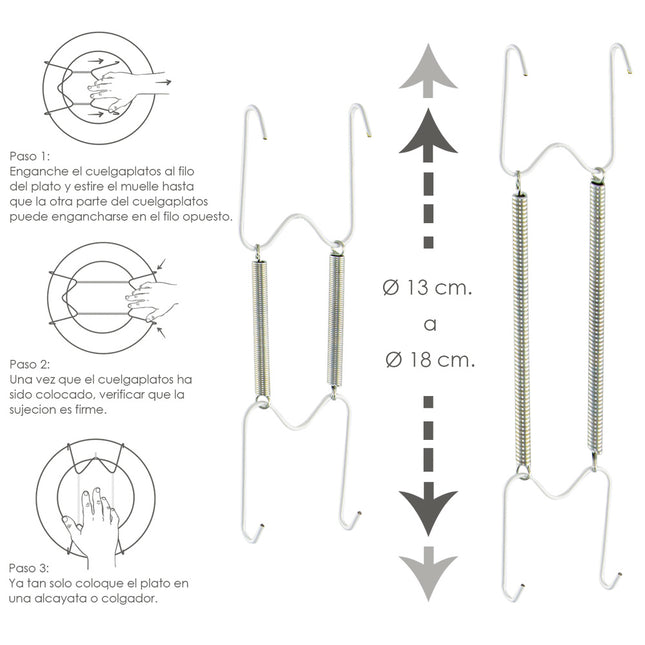 Paso 1:
Enganche el cuelgaplatos al filo del plato y estire el muelle hasta que la otra parte del cuelgaplatos puede engancharse en el filo opuesto.

Paso 2:
Una vez que el cuelgaplatos ha sido colocado, verificar que la sujecion es firme.

Paso 3:
Ya tan solo coloque el plato en una alcayata o colgador.

Ø 13 cm.

a

Ø 18 cm.