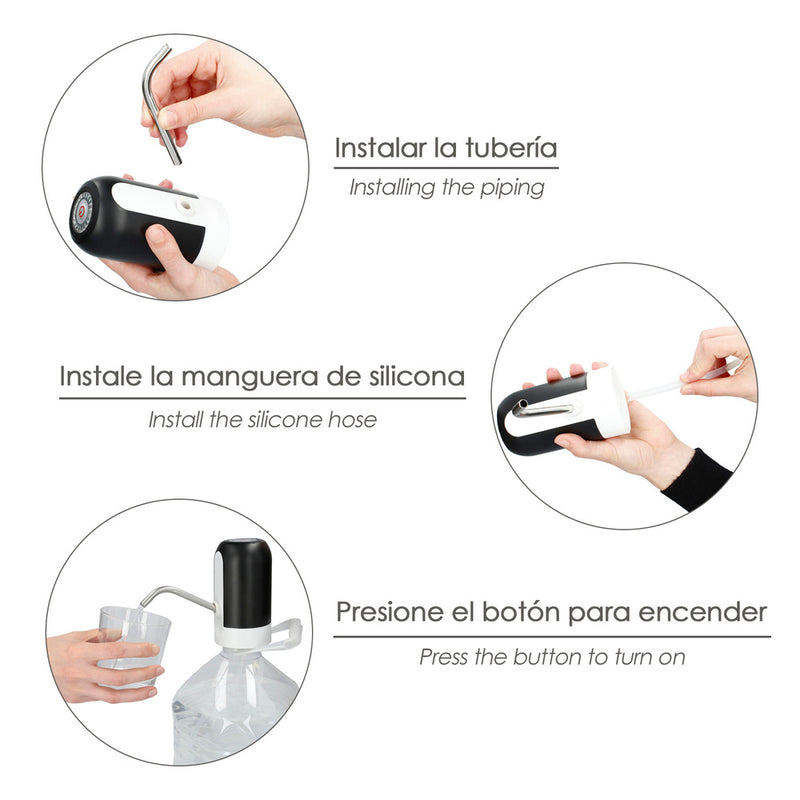 Instalar la tubería
Installing the piping

Instale la manguera de silicona
Install the silicone hose

Presione el botón para encender
Press the button to turn on