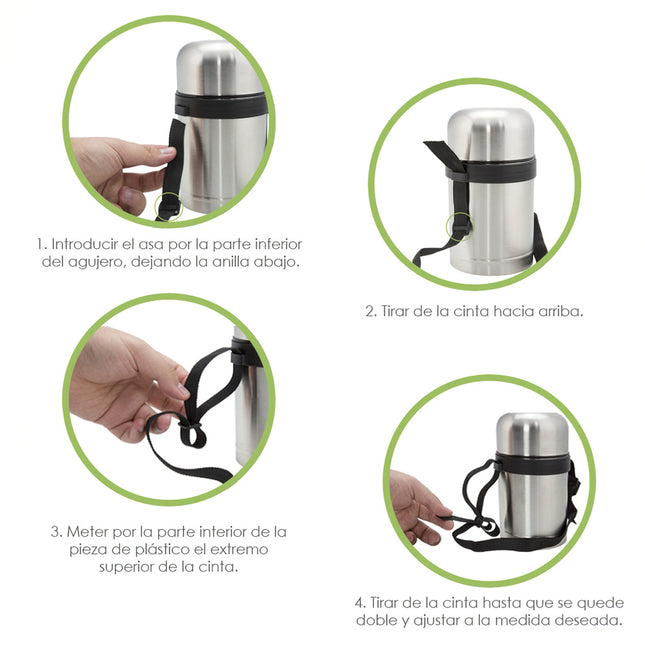 1. Introducir el asa por la parte inferior del agujero, dejando la anilla abajo.

2. Tirar de la cinta hacia arriba.

3. Meter por la parte interior de la pieza de plástico el extremo superior de la cinta.

4. Tirar de la cinta hasta que se quede doble y ajustar a la medida deseada.