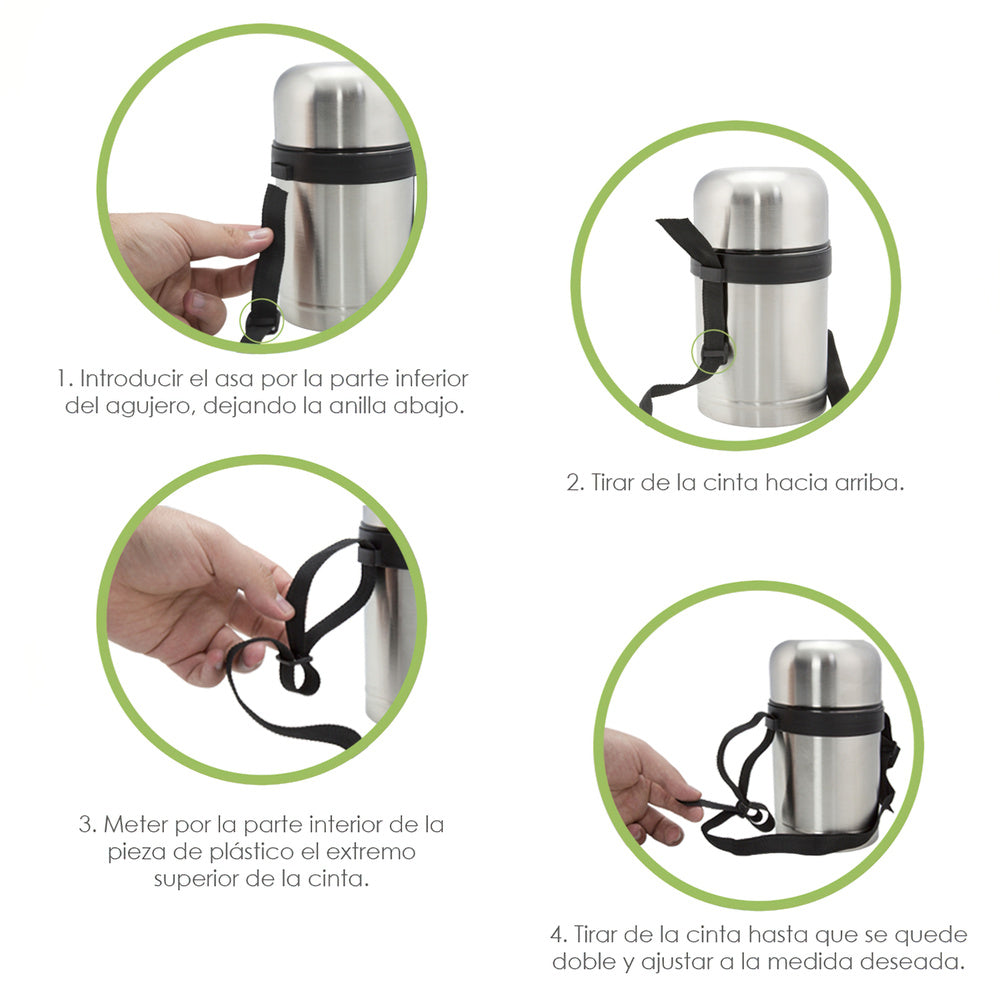 1. Introducir el asa por la parte inferior del agujero, dejando la anilla abajo.

2. Tirar de la cinta hacia arriba.

3. Meter por la parte interior de la pieza de plástico el extremo superior de la cinta.

4. Tirar de la cinta hasta que se quede doble y ajustar a la medida deseada.