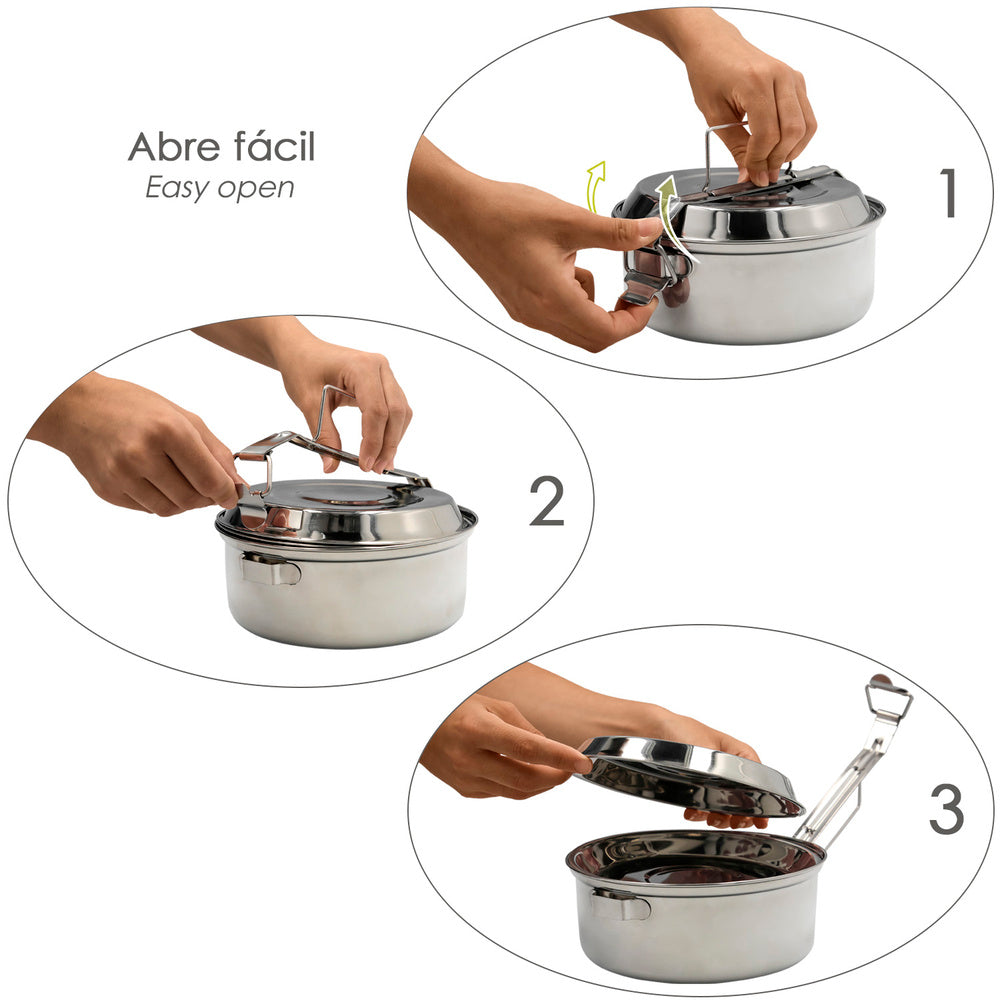 Abre fácil
Easy open

1

2

3