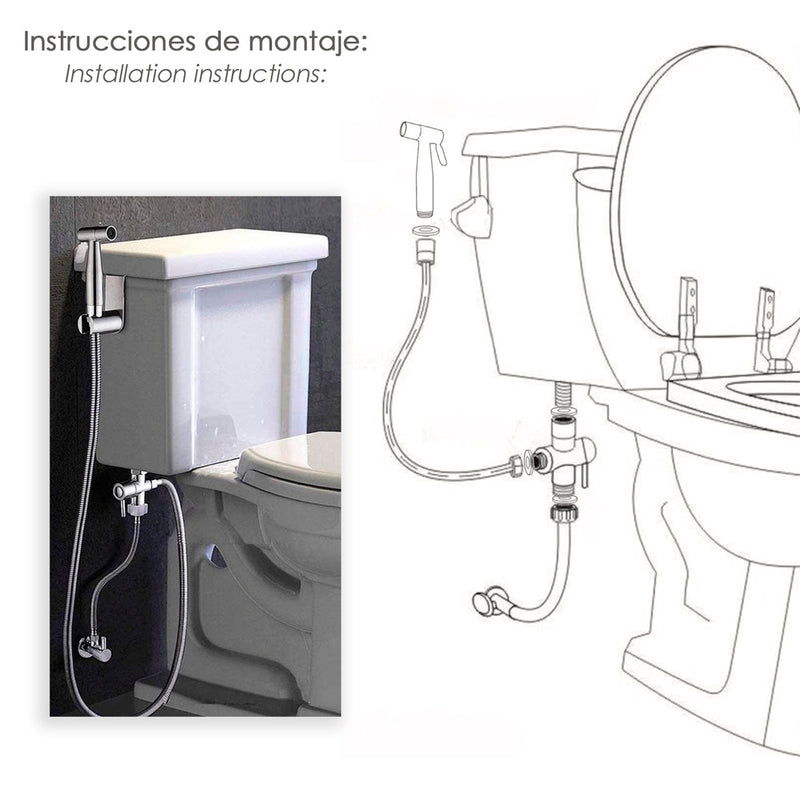 Instrucciones de montaje:
Installation instructions: