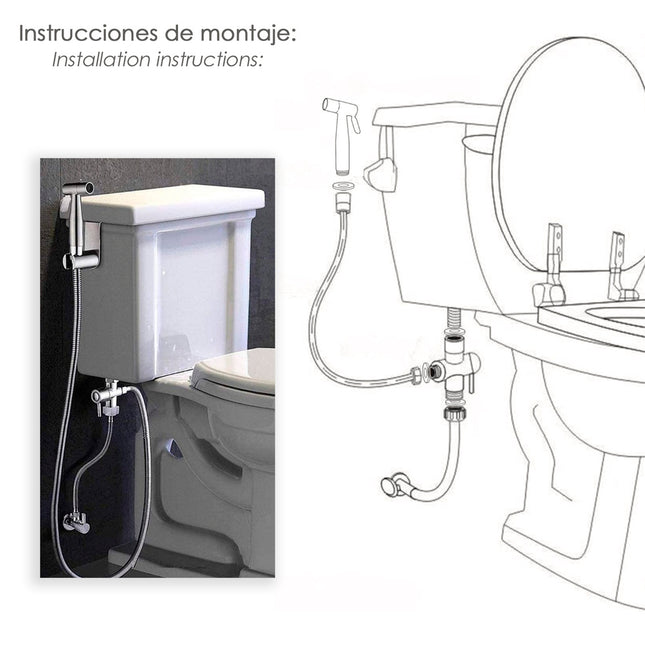 Instrucciones de montaje:
Installation instructions: