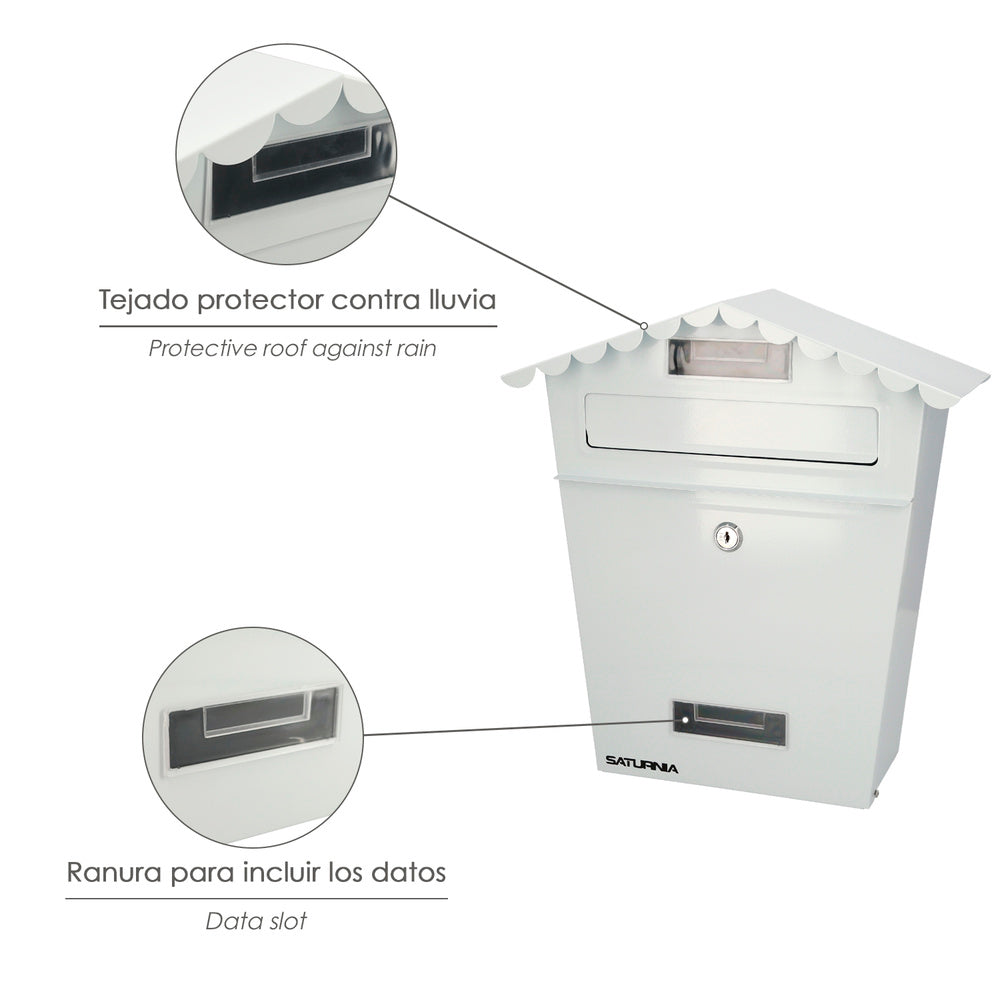 Tejado protector contra lluvia

Protective roof against rain

SATURNIA

Ranura para incluir los datos

Data slot